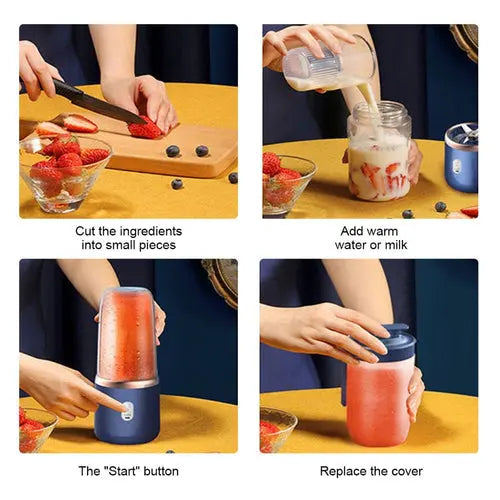 Cut the ingredients into small pieces

Add warm water or milk

The "Start" button

Replace the cover